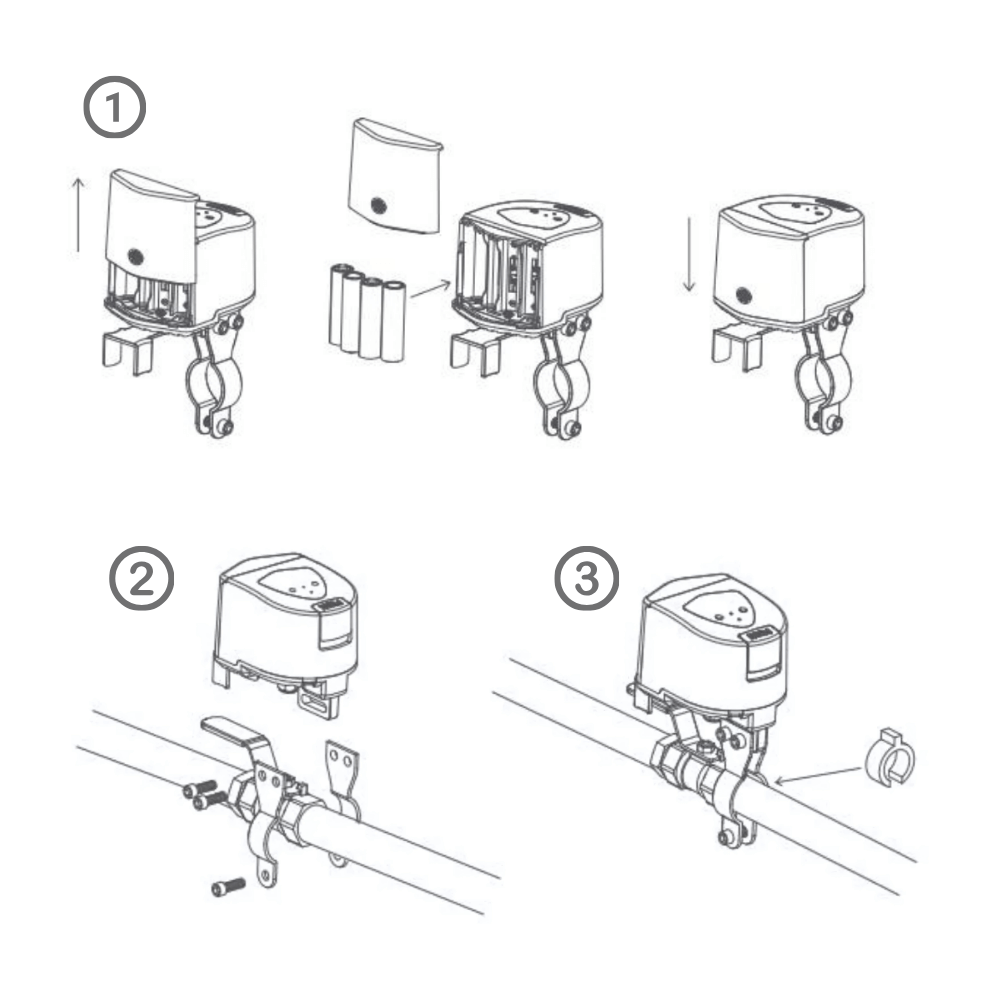 1

2

3