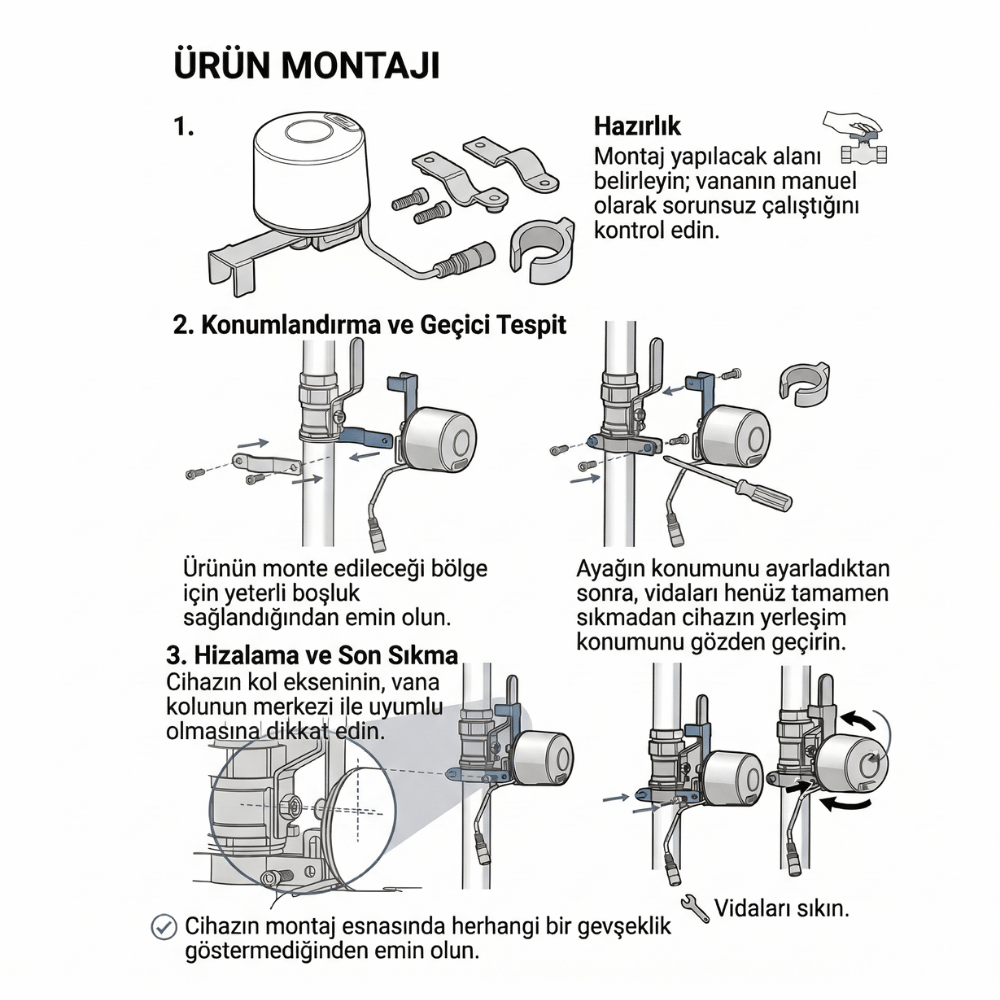 ÜRÜN MONTAJI

1.

Hazırlık
Montaj yapılacak alanı belirleyin; vananın manuel olarak sorunsuz çalıştığını kontrol edin.

2. Konumlandırma ve Geçici Tespit

Ürünün monte edileceği bölge için yeterli boşluk sağlandığından emin olun.

Ayağın konumunu ayarladıktan sonra, vidaları henüz tamamen sıkmadan cihazın yerleşim konumunu gözden geçirin.

3. Hizalama ve Son Sıkma
Cihazın kol ekseninin, vana kolunun merkezi ile uyumlu olmasına dikkat edin.

Vidaları sıkın.

Cihazın montaj esnasında herhangi bir gevşeklik göstermediğinden emin olun.