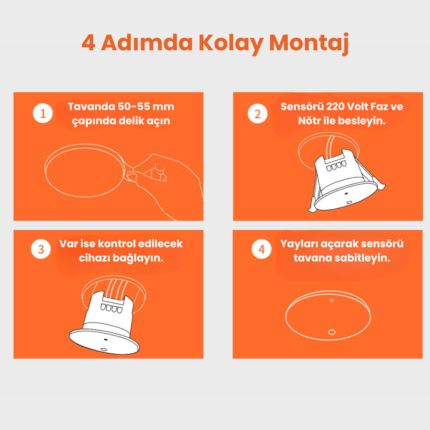 4 Adımda Kolay Montaj

1 Tavanda 50-55 mm çapında delik açın

2 Sensörü 220 Volt Faz ve Nötr ile besleyin.

3 Var ise kontrol edilecek cihazı bağlayın.

4 Yayları açarak sensörü tavana sabitleyin.