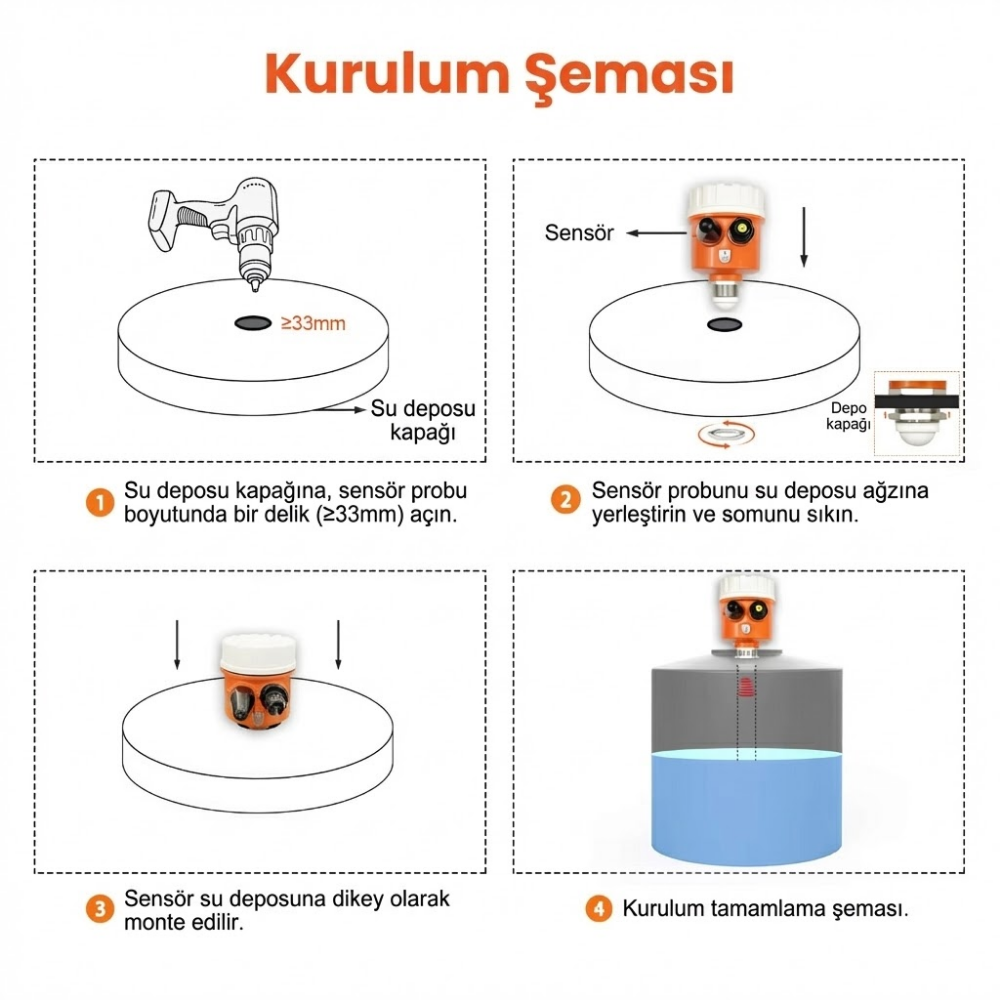 Kurulum Şeması

≥33mm

Su deposu kapağı

1 Su deposu kapağına, sensör probu boyutunda bir delik (≥33mm) açın.

Sensör

Depo kapağı

2 Sensör probunu su deposu ağzına yerleştirin ve somunu sıkın.

3 Sensör su deposuna dikey olarak monte edilir.

4 Kurulum tamamlama şeması.