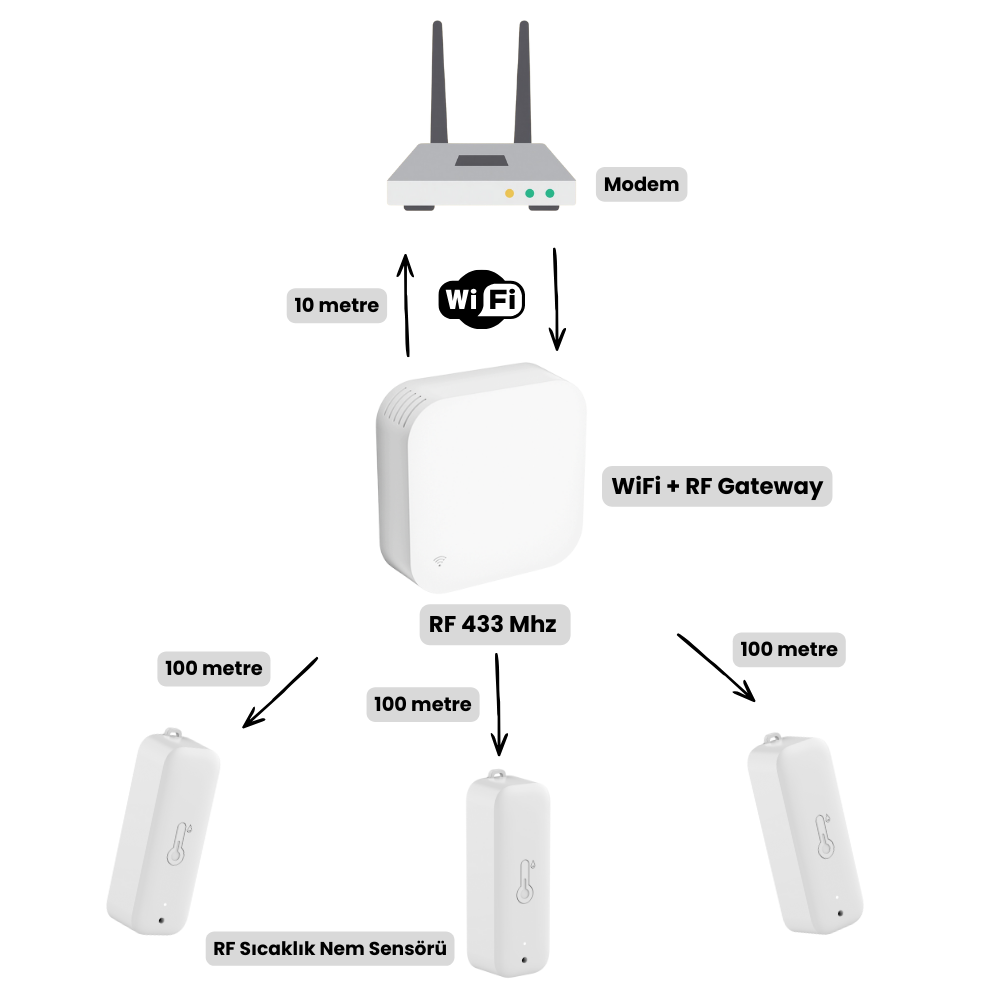 Modem

10 metre

WiFi

WiFi + RF Gateway

RF 433 Mhz

100 metre

100 metre

100 metre

RF Sıcaklık Nem Sensörü